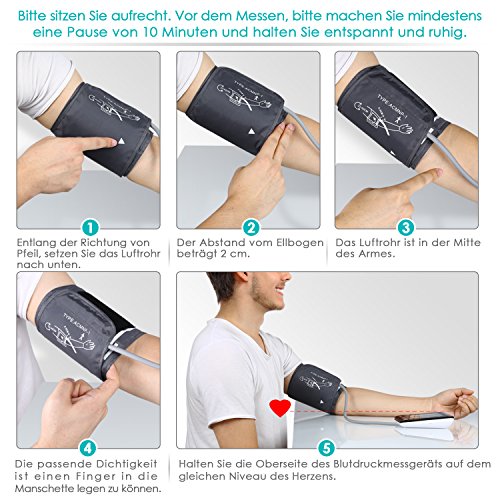 Bitte sitzen Sie aufrecht. Vor dem Messen, bitte machen Sie mindestens eine Pause von 10 Minuten und halten Sie entspannt und ruhig.

TYPE ACMNP-1

1
Entlang der Richtung von Pfeil, setzen Sie das Luftrohr nach unten.

TYPE ACMNP-1

2
Der Abstand vom Ellbogen beträgt 2 cm.

TYPE ACMNP-1

3
Das Luftrohr ist in der Mitte des Armes.

TYPE ACMNP-1

4
Die passende Dichtigkeit ist einen Finger in die Manschette legen zu können.

5
Halten Sie die Oberseite des Blutdruckmessgeräts auf dem gleichen Niveau des Herzens.